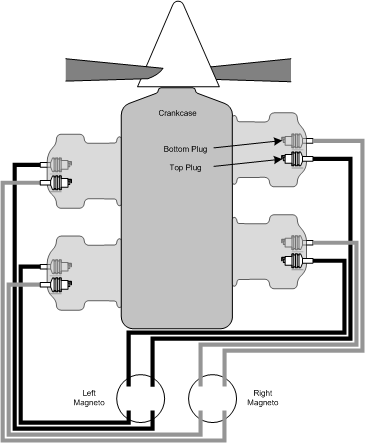 Crankcase

Bottom Plug

Top Plug

Left Magneto

Right Magneto