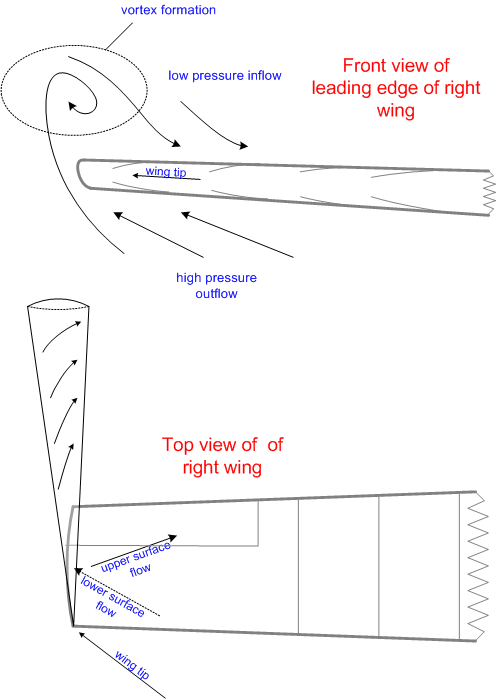 vortex formation

low pressure inflow

Front view of leading edge of right wing

wing tip

high pressure outflow

Top view of  of right wing

upper surface flow

lower surface flow

wing tip