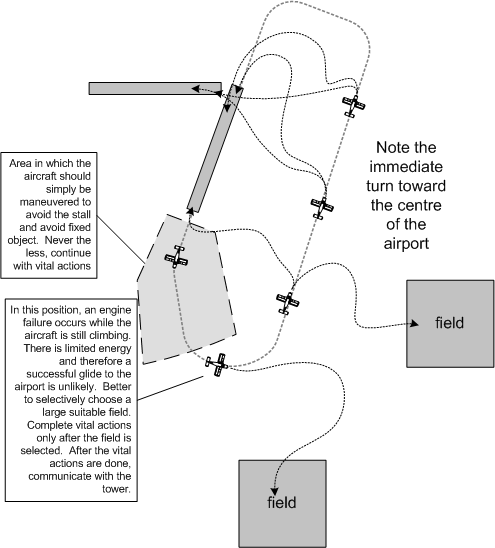 Area in which the aircraft should simply be maneuvered to avoid the stall and avoid fixed object. Never the less, continue with vital actions

Note the immediate turn toward the centre of the airport

In this position, an engine failure occurs while the aircraft is still climbing. There is limited energy and therefore a successful glide to the airport is unlikely. Better to selectively choose a large suitable field. Complete vital actions only after the field is selected. After the vital actions are done, communicate with the tower.

field

field